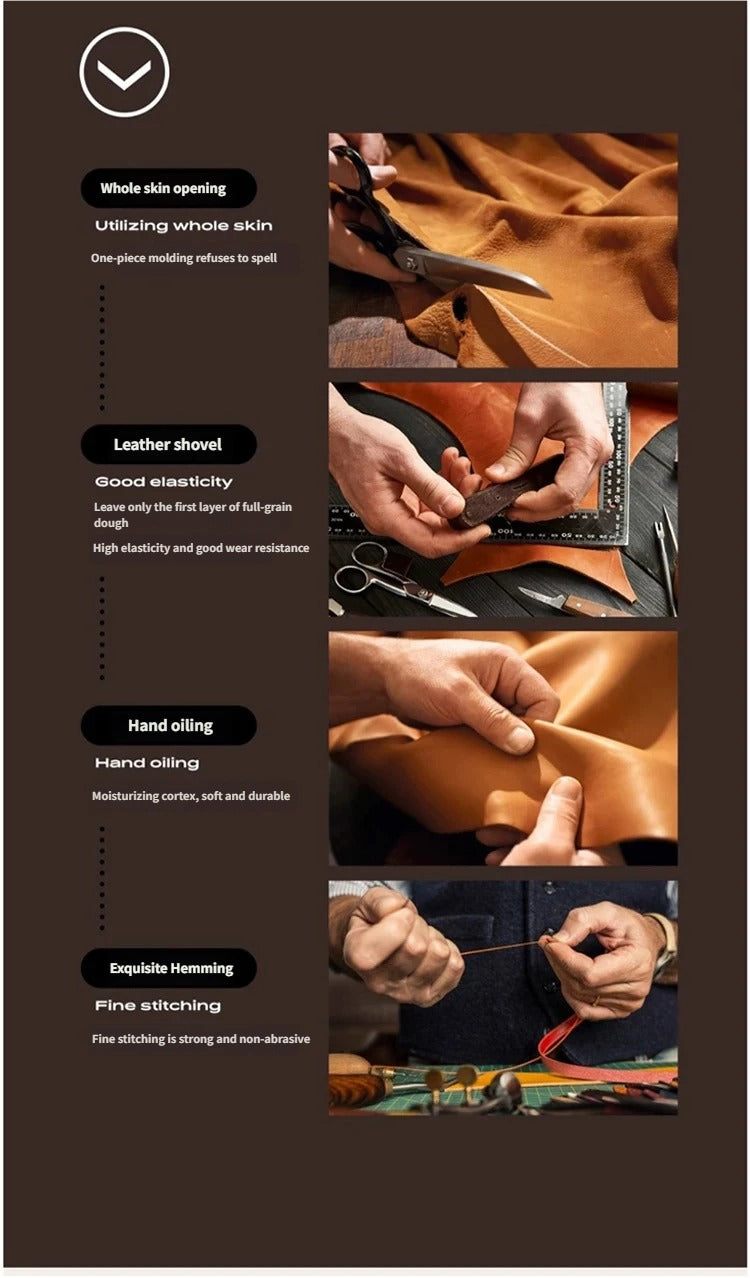 Whole skin opening

Utilizing whole skin

One-piece molding refuses to spell

Leather shovel

Good elasticity

Leave only the first layer of full-grain dough

High elasticity and good wear resistance

Hand oiling

Hand oiling

Moisturizing cortex, soft and durable

Exquisite Hemming

Fine stitching

Fine stitching is strong and non-abrasive